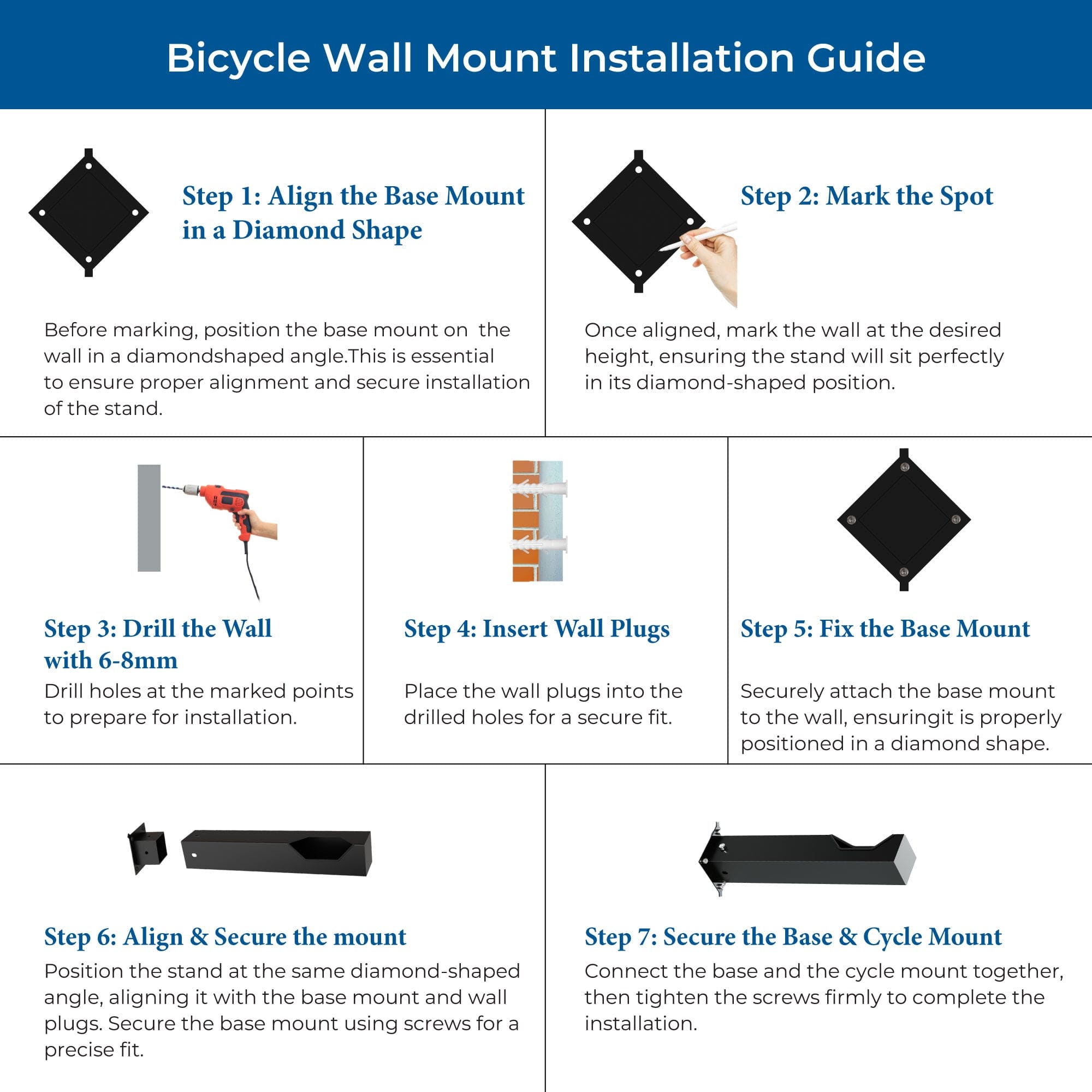 Bicycle Wall Mount Installation Guide

Step 1: Align the Base Mount in a Diamond Shape

Before marking, position the base mount on the wall in a diamondshaped angle.This is essential to ensure proper alignment and secure installation of the stand.

Step 2: Mark the Spot

Once aligned, mark the wall at the desired height, ensuring the stand will sit perfectly in its diamond-shaped position.

Step 3: Drill the Wall with 6-8mm

Drill holes at the marked points to prepare for installation.

Step 4: Insert Wall Plugs

Place the wall plugs into the drilled holes for a secure fit.

Step 5: Fix the Base Mount

Securely attach the base mount to the wall, ensuringit is properly positioned in a diamond shape.

Step 6: Align & Secure the mount

Position the stand at the same diamond-shaped angle, aligning it with the base mount and wall plugs. Secure the base mount using screws for a precise fit.

Step 7: Secure the Base & Cycle Mount

Connect the base and the cycle mount together, then tighten the screws firmly to complete the installation.