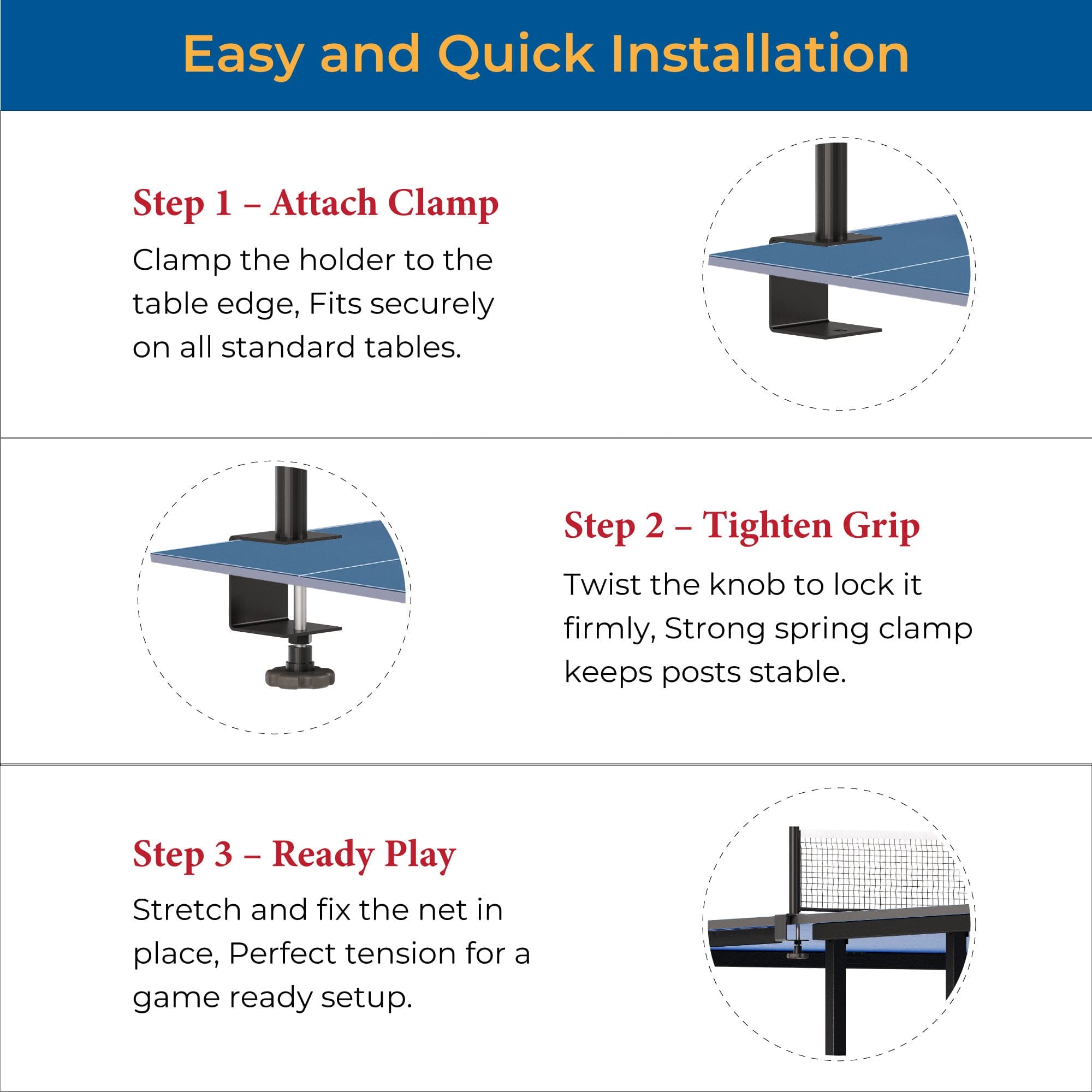 Easy and Quick Installation

Step 1 – Attach Clamp

Clamp the holder to the table edge, Fits securely on all standard tables.

Step 2 – Tighten Grip

Twist the knob to lock it firmly, Strong spring clamp keeps posts stable.

Step 3 – Ready Play

Stretch and fix the net in place, Perfect tension for a game ready setup.