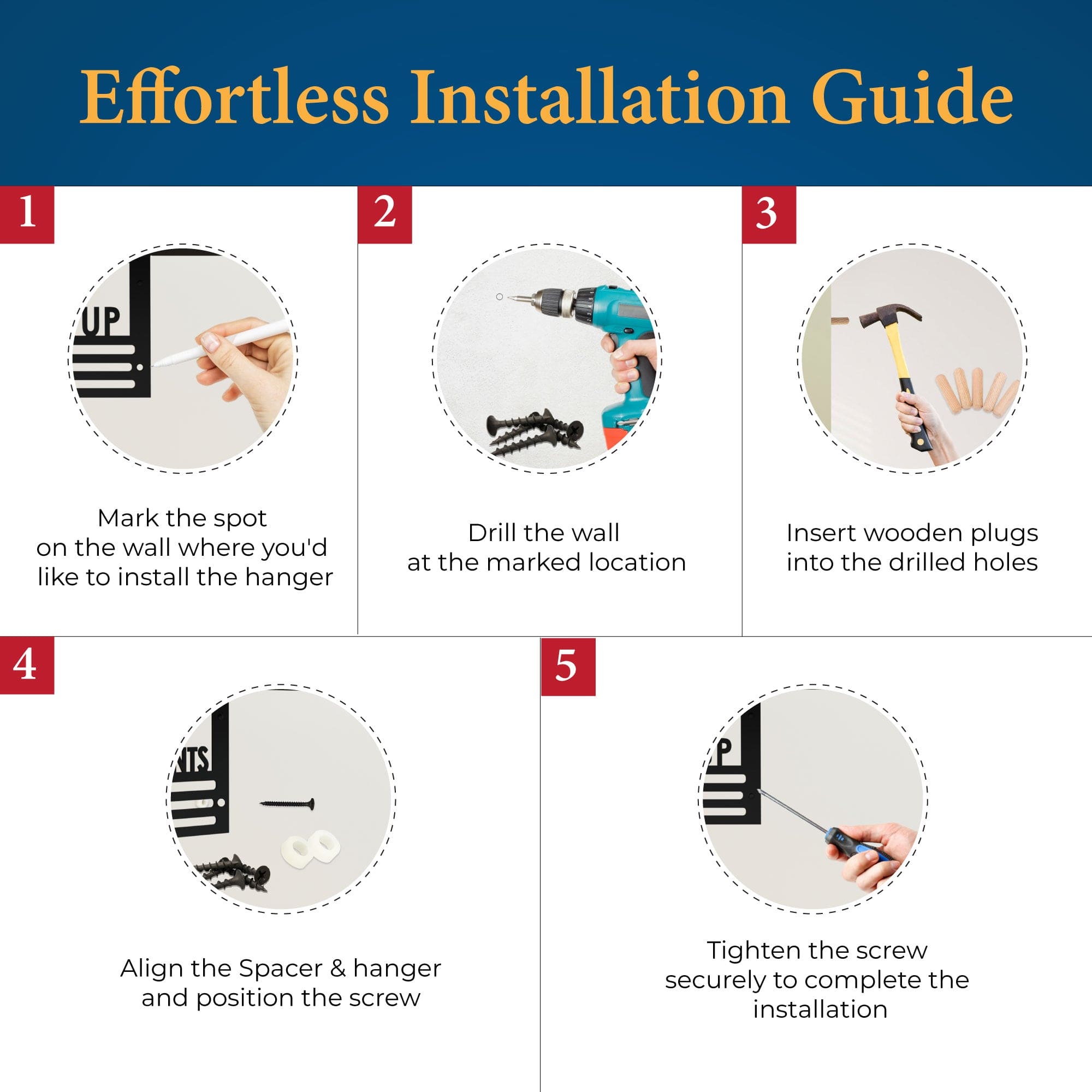 Effortless Installation Guide

1

UP

Mark the spot on the wall where you'd like to install the hanger

2

Drill the wall at the marked location

3

Insert wooden plugs into the drilled holes

4

NTS

Align the Spacer & hanger and position the screw

5

P

Tighten the screw securely to complete the installation