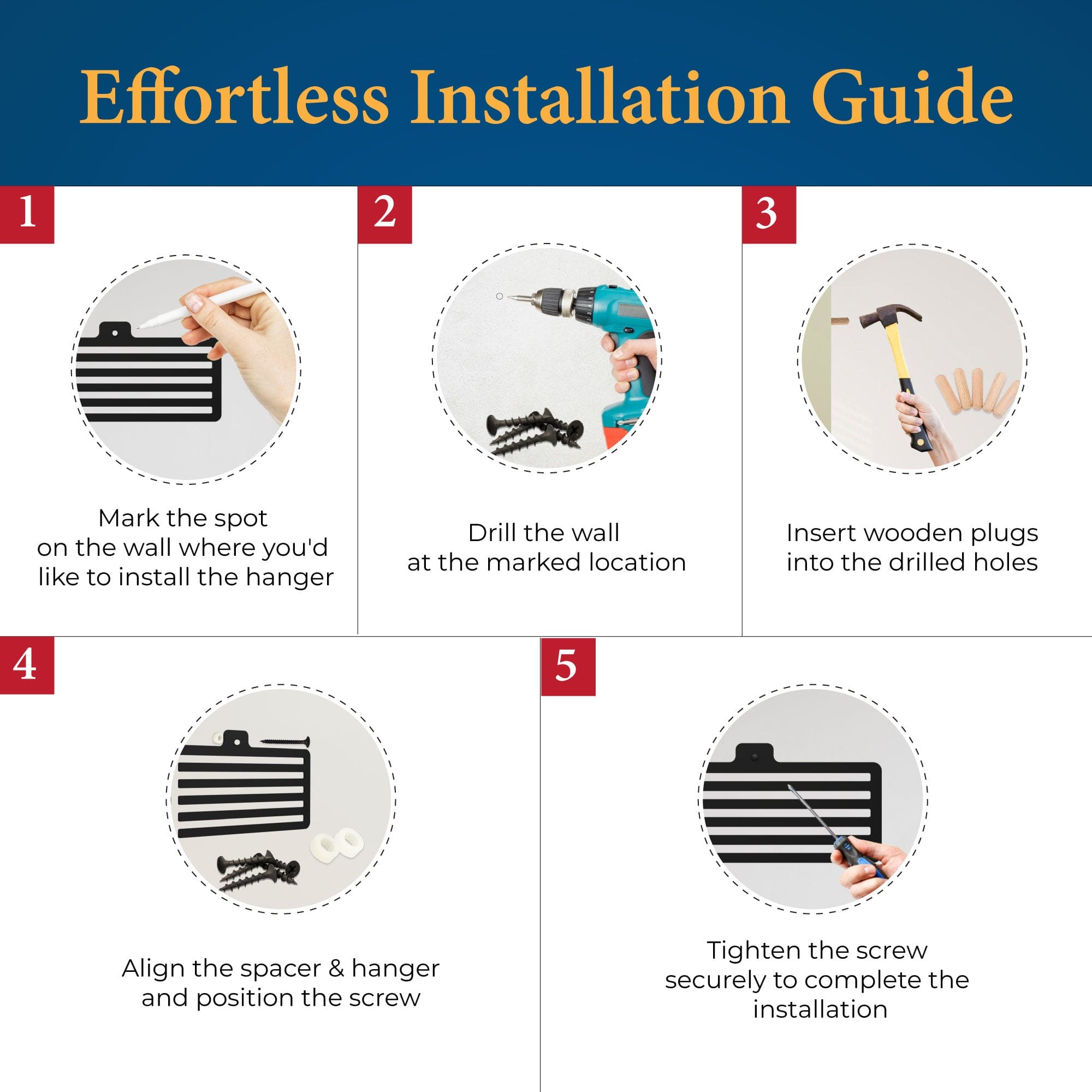 Effortless Installation Guide

1

Mark the spot on the wall where you'd like to install the hanger

2

Drill the wall at the marked location

3

Insert wooden plugs into the drilled holes

4

Align the spacer & hanger and position the screw

5

Tighten the screw securely to complete the installation