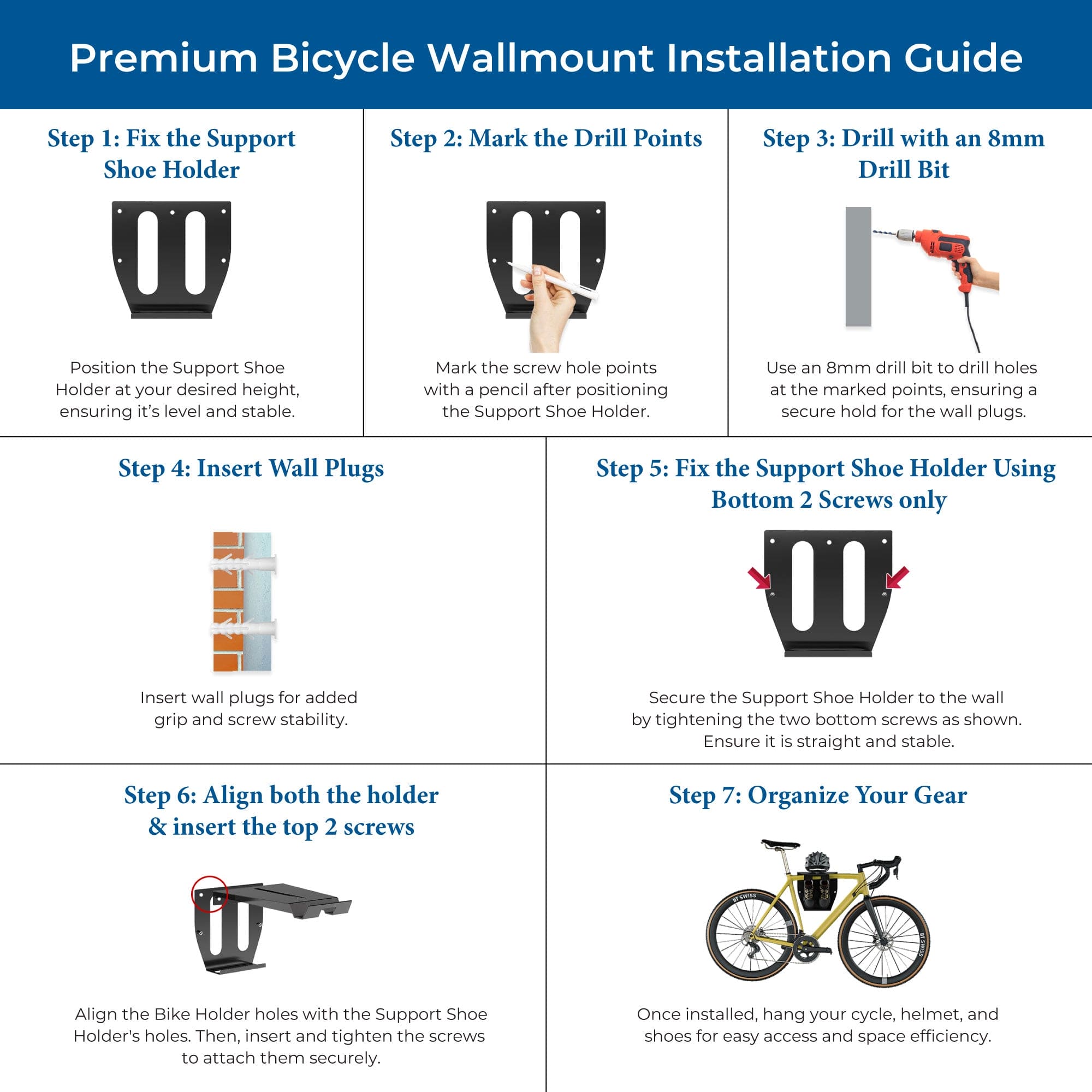 Premium Bicycle Wallmount Installation Guide

Step 1: Fix the Support Shoe Holder

Position the Support Shoe Holder at your desired height, ensuring it's level and stable.

Step 2: Mark the Drill Points

Mark the screw hole points with a pencil after positioning the Support Shoe Holder.

Step 3: Drill with an 8mm Drill Bit

Use an 8mm drill bit to drill holes at the marked points, ensuring a secure hold for the wall plugs.

Step 4: Insert Wall Plugs

Insert wall plugs for added grip and screw stability.

Step 5: Fix the Support Shoe Holder Using Bottom 2 Screws only

Secure the Support Shoe Holder to the wall by tightening the two bottom screws as shown. Ensure it is straight and stable.

Step 6: Align both the holder & insert the top 2 screws

Align the Bike Holder holes with the Support Shoe Holder's holes. Then, insert and tighten the screws to attach them securely.

Step 7: Organize Your Gear

BT SWISS

BT SWISS

Once installed, hang your cycle, helmet, and shoes for easy access and space efficiency.