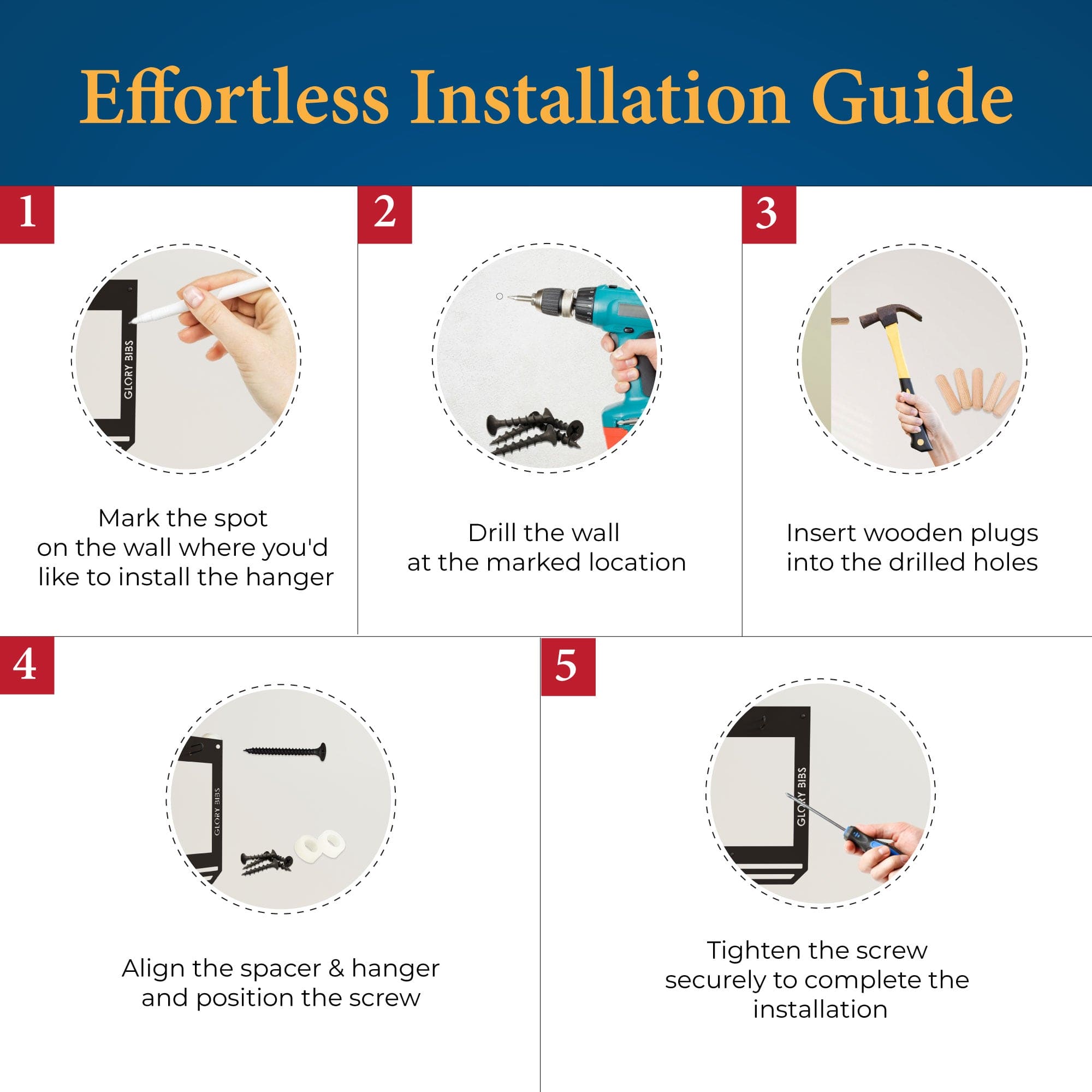 Effortless Installation Guide

1

GLORY BIBS

Mark the spot on the wall where you'd like to install the hanger

2

Drill the wall at the marked location

3

Insert wooden plugs into the drilled holes

4

GLORY BIBS

Align the spacer & hanger and position the screw

5

GLORY BIBS

Tighten the screw securely to complete the installation