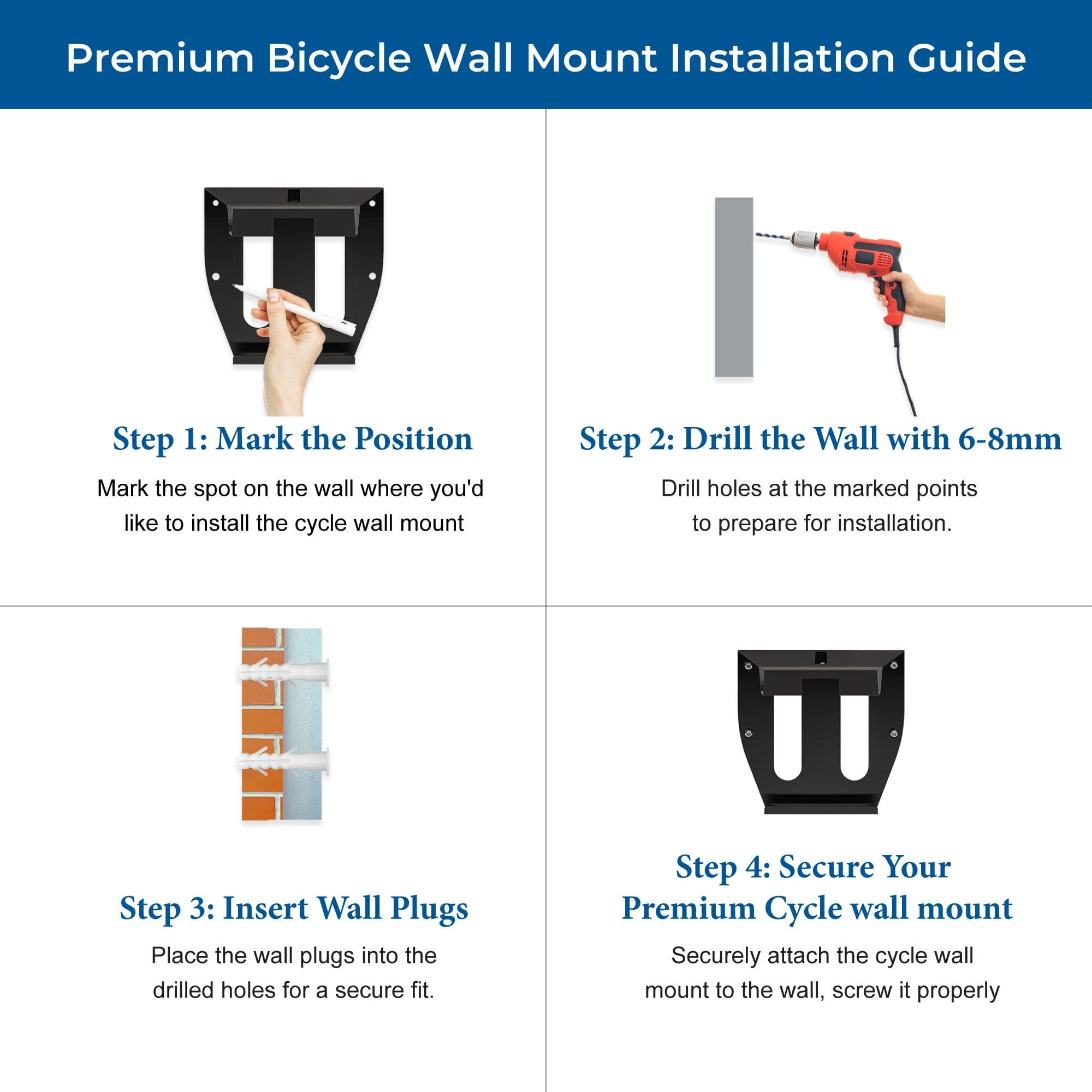 Premium Bicycle Wall Mount Installation Guide

Step 1: Mark the Position

Mark the spot on the wall where you'd like to install the cycle wall mount

Step 2: Drill the Wall with 6-8mm

Drill holes at the marked points to prepare for installation.

Step 3: Insert Wall Plugs

Place the wall plugs into the drilled holes for a secure fit.

Step 4: Secure Your Premium Cycle wall mount

Securely attach the cycle wall mount to the wall, screw it properly