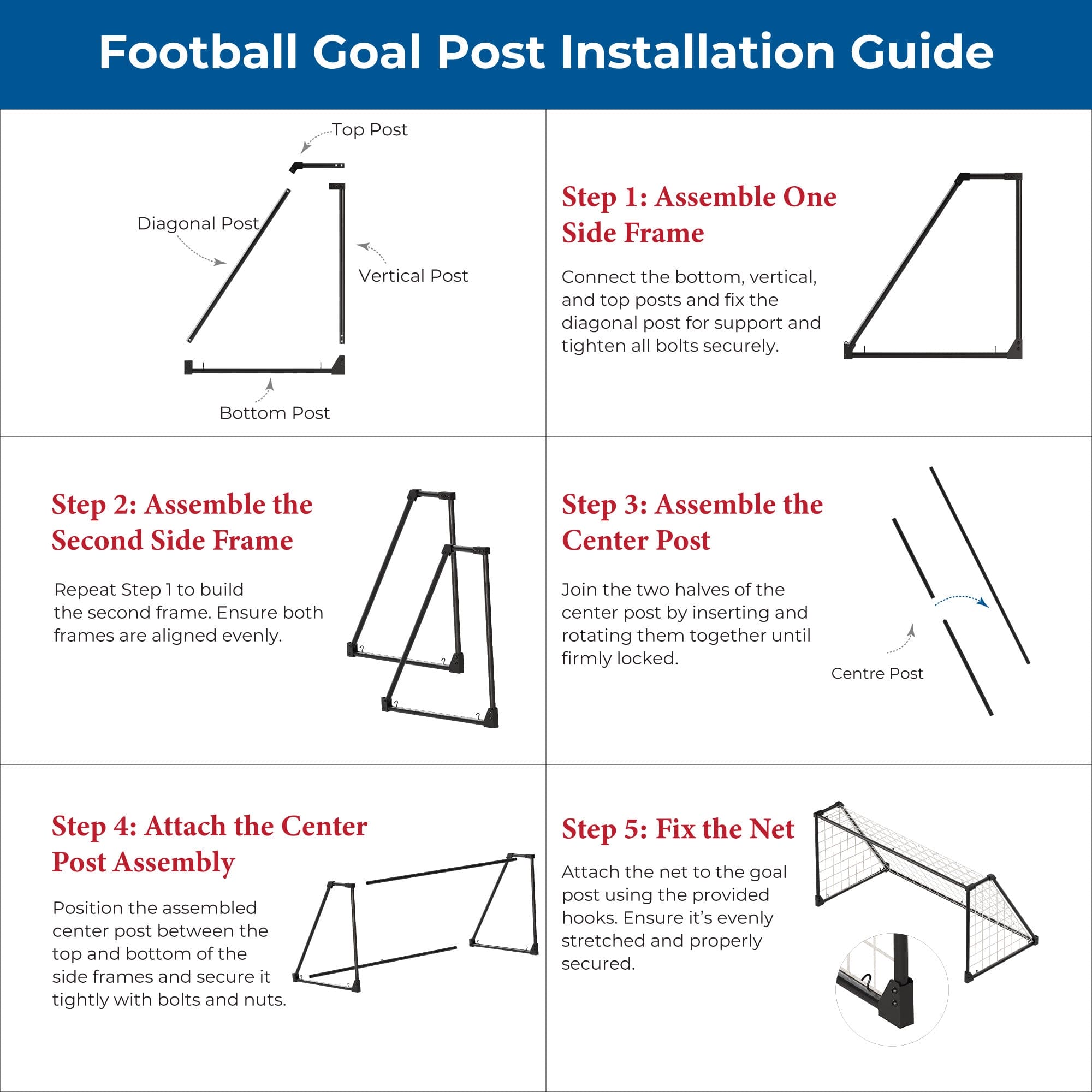 Football Goal Post Installation Guide

Top Post

Diagonal Post

Vertical Post

Bottom Post

Step 1: Assemble One Side Frame

Connect the bottom, vertical, and top posts and fix the diagonal post for support and tighten all bolts securely.

Step 2: Assemble the Second Side Frame

Repeat Step 1 to build the second frame. Ensure both frames are aligned evenly.

Step 3: Assemble the Center Post

Join the two halves of the center post by inserting and rotating them together until firmly locked.

Centre Post

Step 4: Attach the Center Post Assembly

Position the assembled center post between the top and bottom of the side frames and secure it tightly with bolts and nuts.

Step 5: Fix the Net

Attach the net to the goal post using the provided hooks. Ensure it's evenly stretched and properly secured.